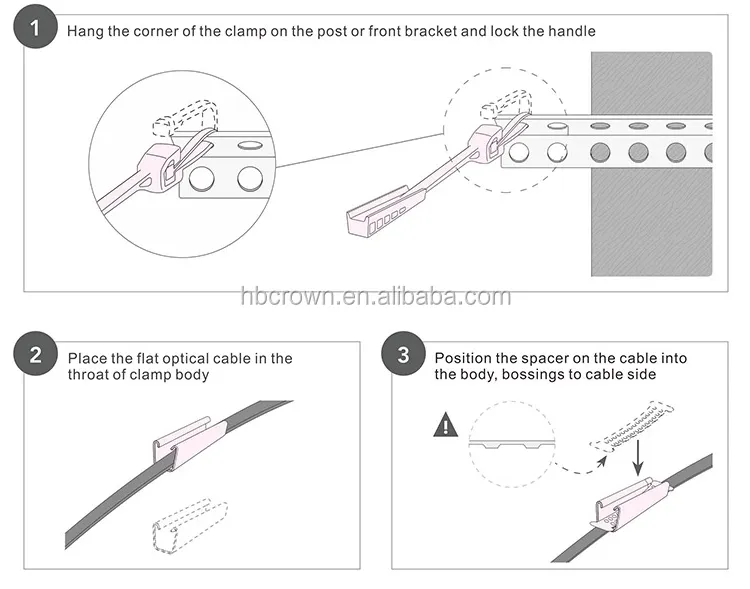 1 Hang the corner of the clamp on the post or front bracket and lock the handle

hbcrown.en.alibaba.com

2 Place the flat optical cable in the throat of clamp body

3 Position the spacer on the cable into the body, bossings to cable side