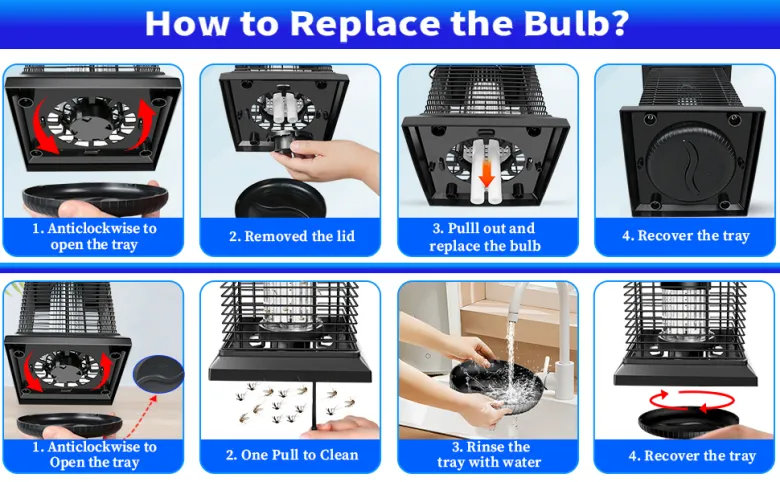 How to Replace the Bulb?

1. Anticlockwise to open the tray

2. Removed the lid

3. Pull out and replace the bulb

4. Recover the tray

1. Anticlockwise to Open the tray

2. One Pull to Clean

3. Rinse the tray with water

4. Recover the tray