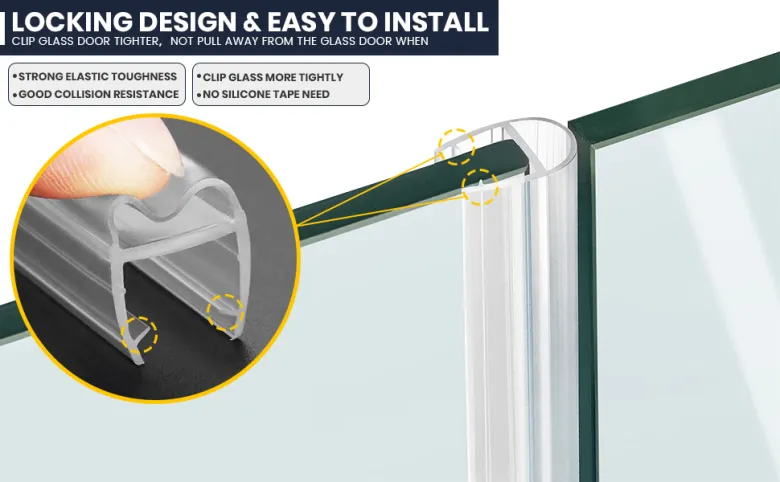 LOCKING DESIGN & EASY TO INSTALL
CLIP GLASS DOOR TIGHTER, NOT PULL AWAY FROM THE GLASS DOOR WHEN

•STRONG ELASTIC TOUGHNESS
•GOOD COLLISION RESISTANCE

•CLIP GLASS MORE TIGHTLY
•NO SILICONE TAPE NEED