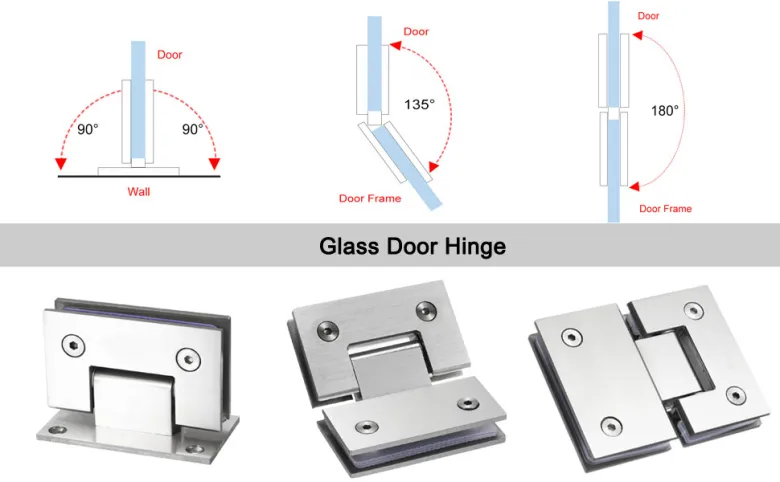 Door
90°
90°
Wall

Door
135°
Door Frame

Door
180°
Door Frame

Glass Door Hinge