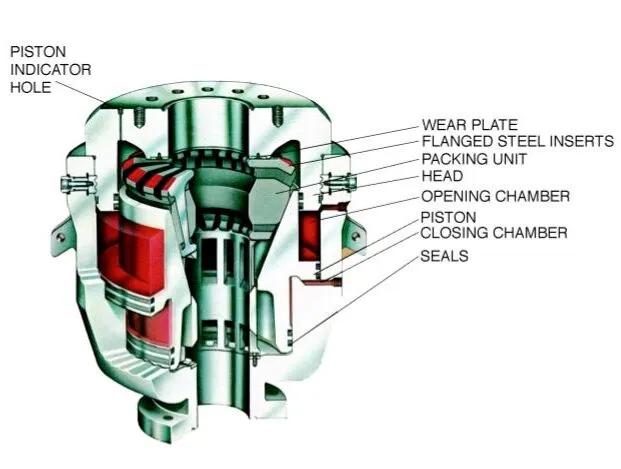 PISTON
INDICATOR
HOLE

WEAR PLATE
FLANGED STEEL INSERTS
PACKING UNIT
HEAD
OPENING CHAMBER
PISTON
CLOSING CHAMBER
SEALS