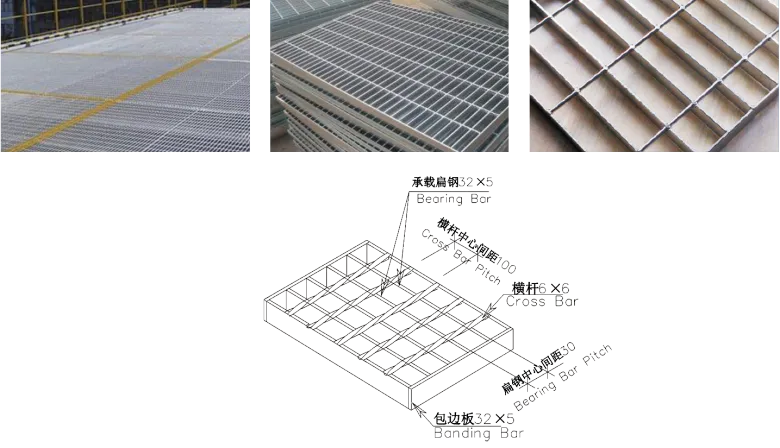 承载扁钢32×5
Bearing Bar

横杆中心间距100
Cross Bar Pitch

横杆6×6
Cross Bar

扁钢中心间距30
Bearing Bar Pitch

包边板32×5
Banding Bar