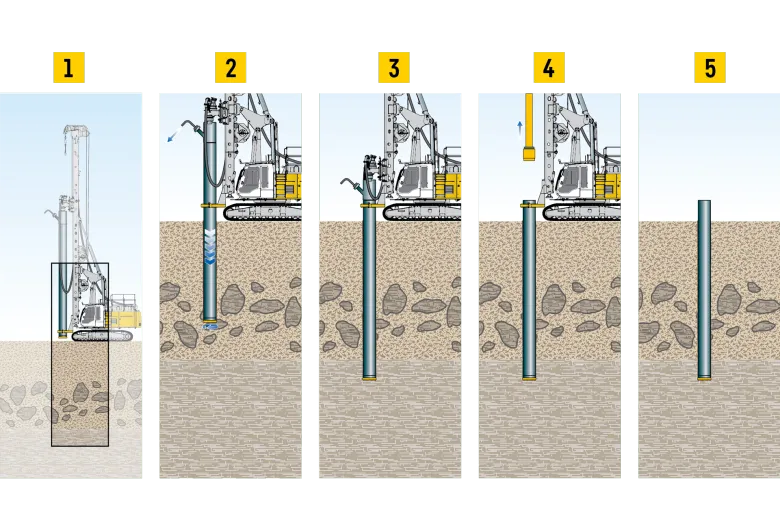 1

2

3

4

5