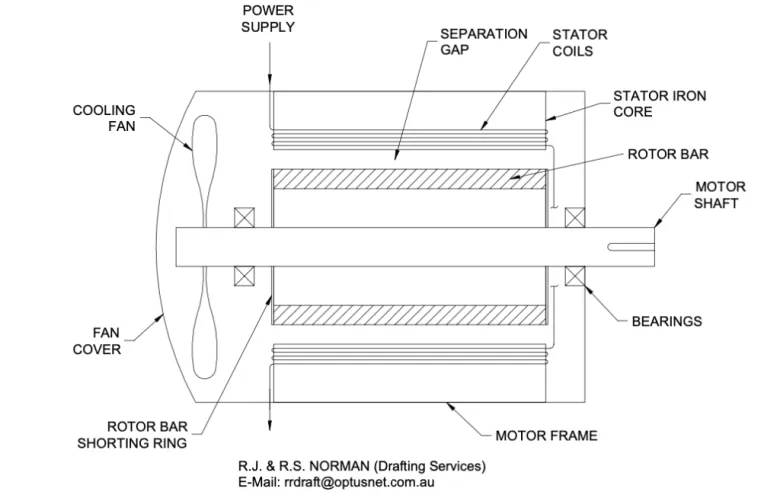 POWER SUPPLY

SEPARATION GAP

STATOR COILS

STATOR IRON CORE

COOLING FAN

ROTOR BAR

MOTOR SHAFT

BEARINGS

FAN COVER

ROTOR BAR SHORTING RING

MOTOR FRAME

R.J. & R.S. NORMAN (Drafting Services)
E-Mail: rrdraft@optusnet.com.au