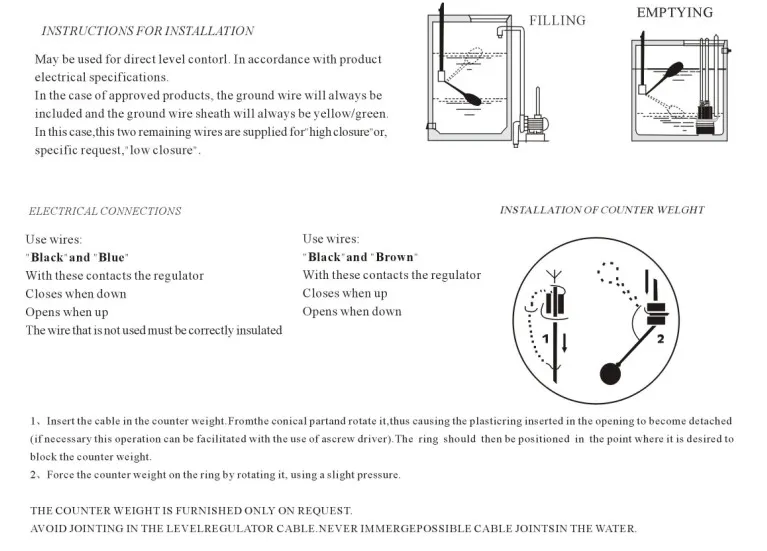 INSTRUCTIONS FOR INSTALLATION

May be used for direct level contorl. In accordance with product electrical specifications.
In the case of approved products, the ground wire will always be included and the ground wire sheath will always be yellow/green.
In this case,this two remaining wires are supplied for"high closure"or, specific request,"low closure".

FILLING

EMPTYING

ELECTRICAL CONNECTIONS

Use wires:
"Black"and "Blue"
With these contacts the regulator
Closes when down
Opens when up
The wire that is not used must be correctly insulated

Use wires:
"Black"and "Brown"
With these contacts the regulator
Closes when up
Opens when down

INSTALLATION OF COUNTER WELGHT

1

2

1、Insert the cable in the counter weight.Fromthe conical partand rotate it,thus causing the plasticring inserted in the opening to become detached (if necessary this operation can be facilitated with the use of ascrew driver).The ring should then be positioned in the point where it is desired to block the counter weight.
2、Force the counter weight on the ring by rotating it, using a slight pressure.

THE COUNTER WEIGHT IS FURNISHED ONLY ON REQUEST.
AVOID JOINTING IN THE LEVELREGULATOR CABLE.NEVER IMMERGEPOSSIBLE CABLE JOINTSIN THE WATER.