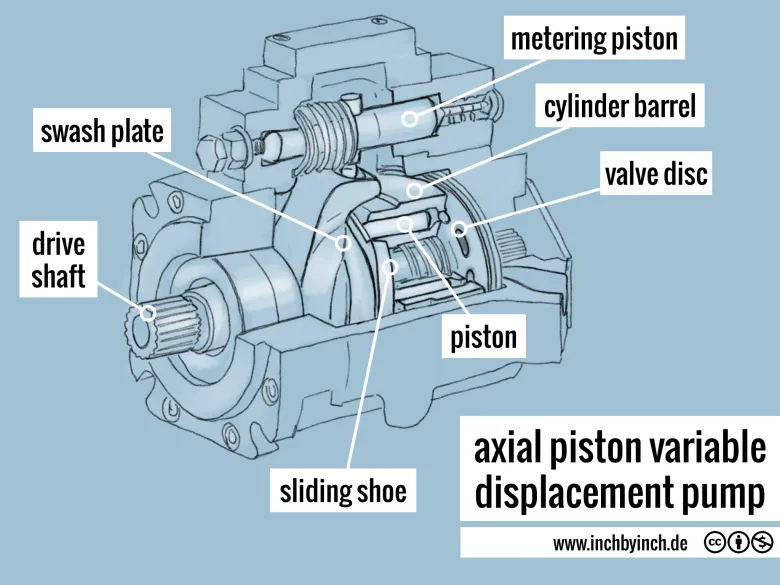 metering piston

cylinder barrel

swash plate

valve disc

drive shaft

piston

sliding shoe

axial piston variable displacement pump

www.inchbyinch.de