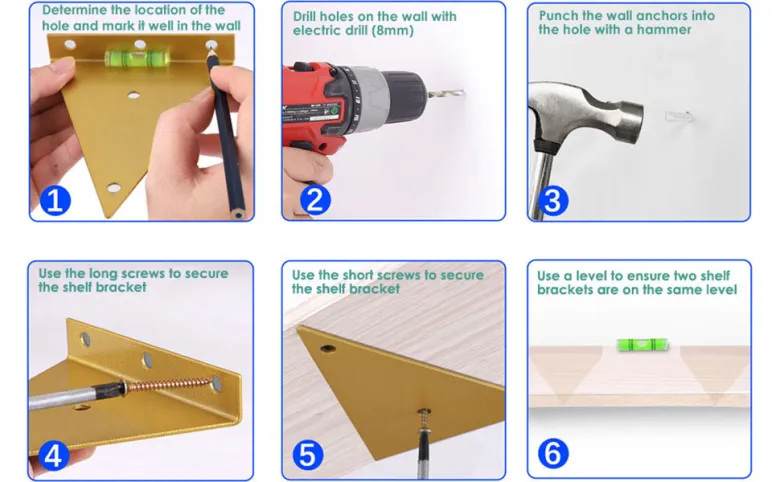 Determine the location of the hole and mark it well in the wall

1

Drill holes on the wall with electric drill (8mm)

2

Punch the wall anchors into the hole with a hammer

3

Use the long screws to secure the shelf bracket

4

Use the short screws to secure the shelf bracket

5

Use a level to ensure two shelf brackets are on the same level

6