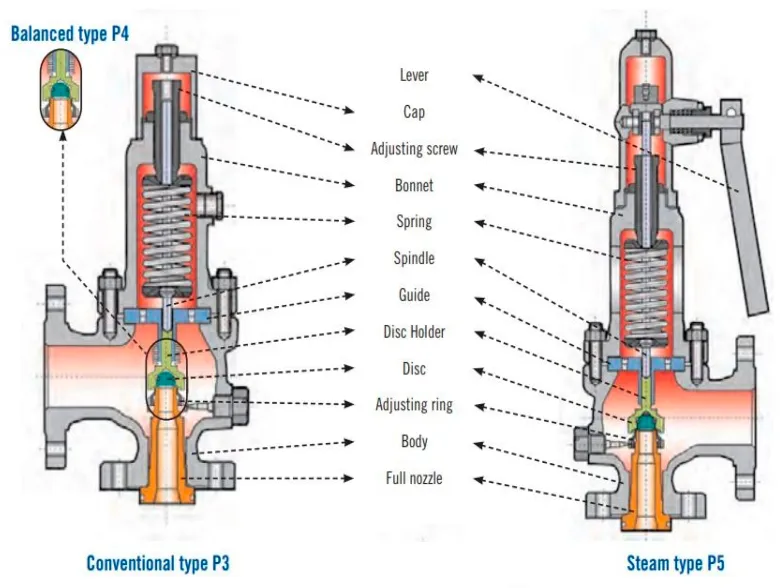 Balanced type P4

Lever

Cap

Adjusting screw

Bonnet

Spring

Spindle

Guide

Disc Holder

Disc

Adjusting ring

Body

Full nozzle

Conventional type P3

Steam type P5