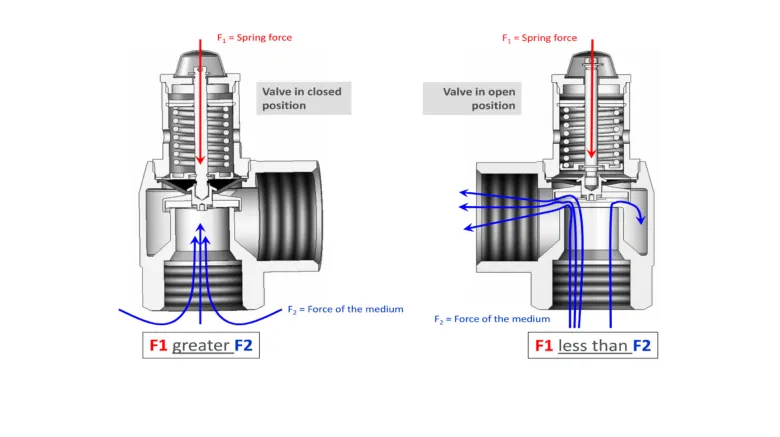 $F_1$ = Spring force

Valve in closed position

$F_2$ = Force of the medium

F1 greater F2

$F_1$ = Spring force

Valve in open position

$F_2$ = Force of the medium

F1 less than F2