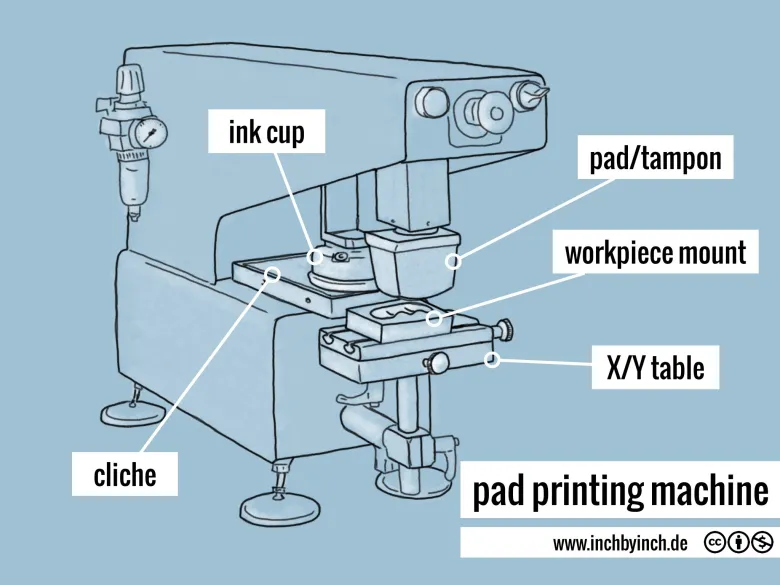 ink cup

pad/tampon

workpiece mount

X/Y table

cliche

pad printing machine

www.inchbyinch.de