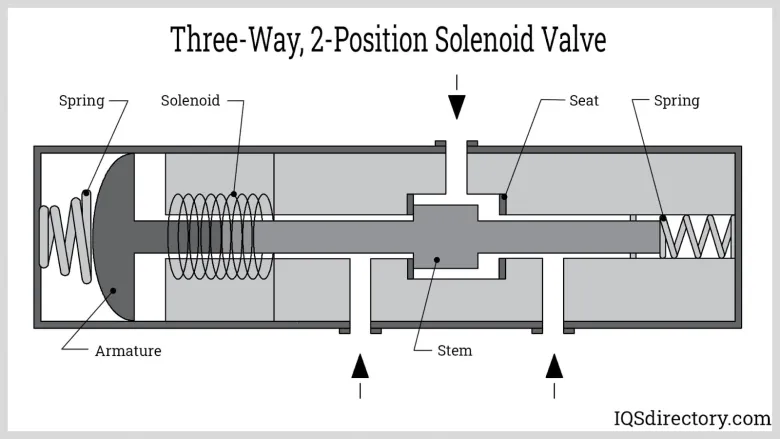 Three-Way, 2-Position Solenoid Valve

Spring
Solenoid
Seat
Spring

Armature
Stem

IQSdirectory.com