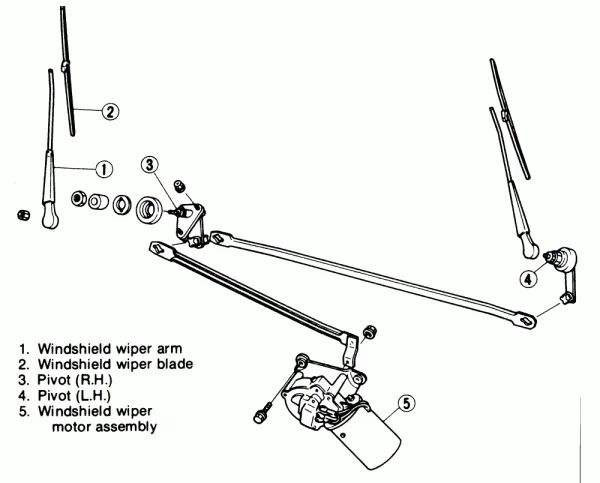 2
1
3
4
5

1. Windshield wiper arm
2. Windshield wiper blade
3. Pivot (R.H.)
4. Pivot (L.H.)
5. Windshield wiper motor assembly