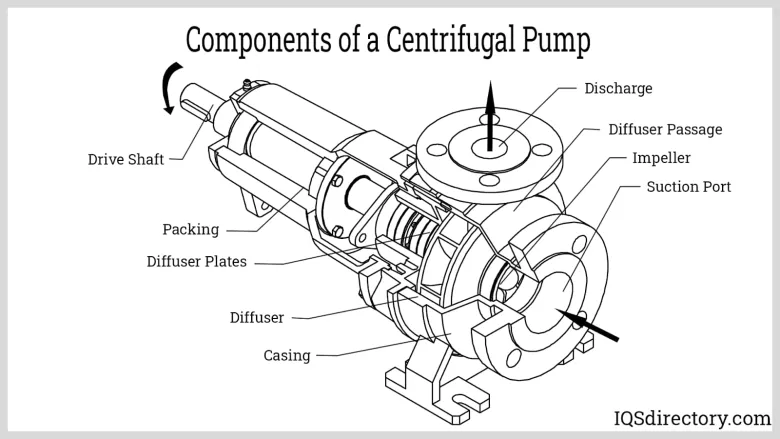 Components of a Centrifugal Pump

Discharge
Diffuser Passage
Impeller
Suction Port
Drive Shaft
Packing
Diffuser Plates
Diffuser
Casing

IQSdirectory.com