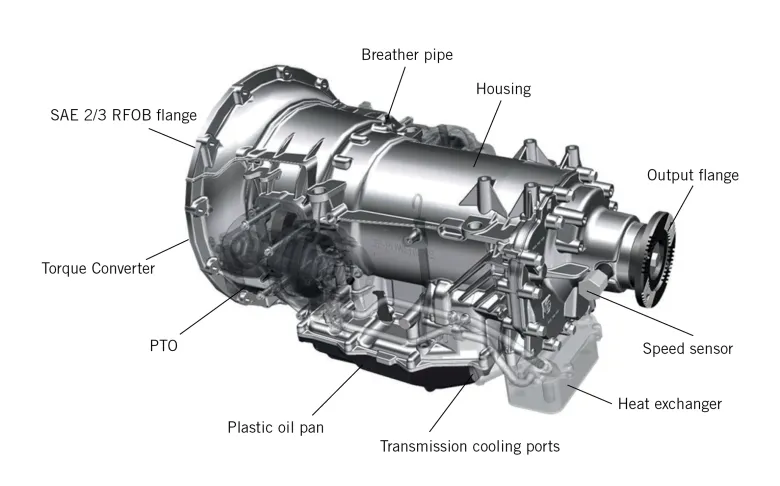 Breather pipe

Housing

SAE 2/3 RFOB flange

Output flange

Torque Converter

PTO

Speed sensor

Heat exchanger

Plastic oil pan

Transmission cooling ports