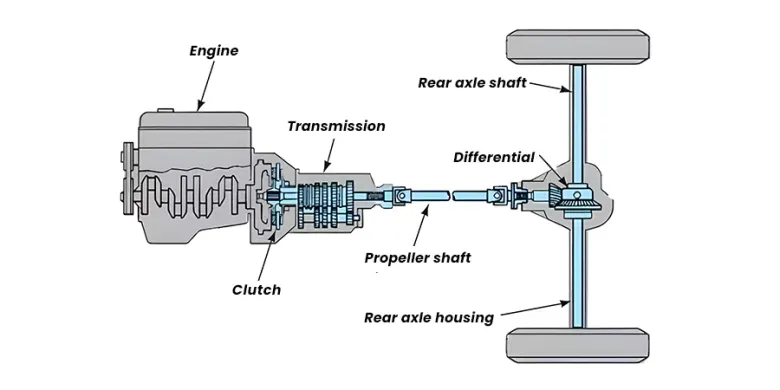 Engine

Transmission

Rear axle shaft

Differential

Propeller shaft

Clutch

Rear axle housing