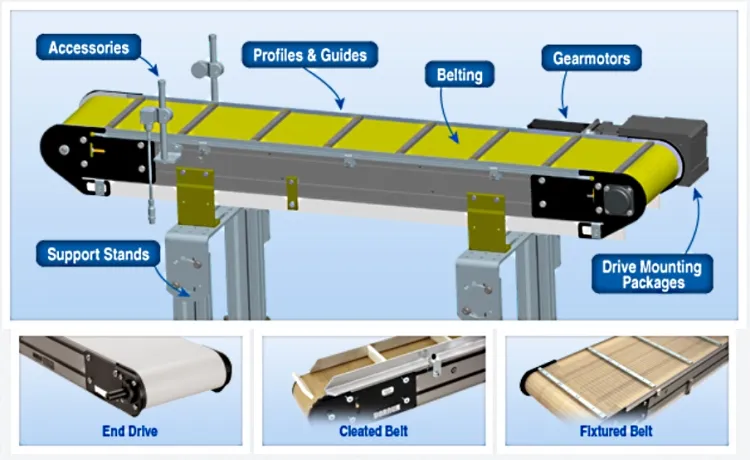 Accessories

Profiles & Guides

Belting

Gearmotors

Support Stands

Drive Mounting Packages

End Drive

Cleated Belt

Fixtured Belt