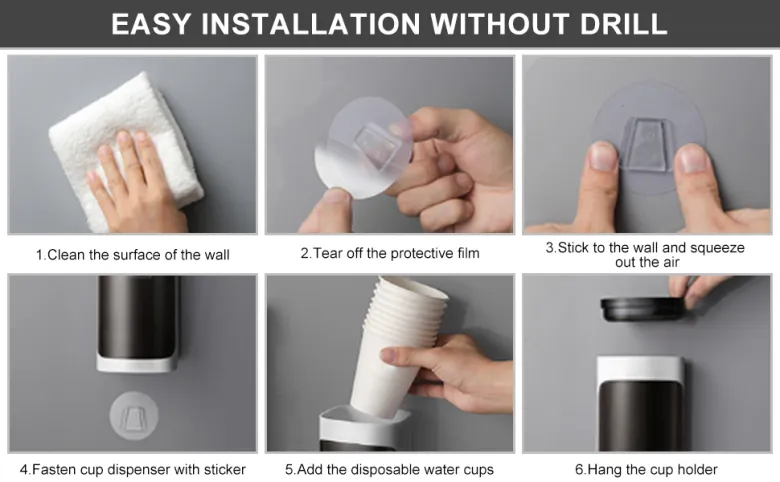 EASY INSTALLATION WITHOUT DRILL

1.Clean the surface of the wall

2.Tear off the protective film

3.Stick to the wall and squeeze out the air

4.Fasten cup dispenser with sticker

5.Add the disposable water cups

6.Hang the cup holder