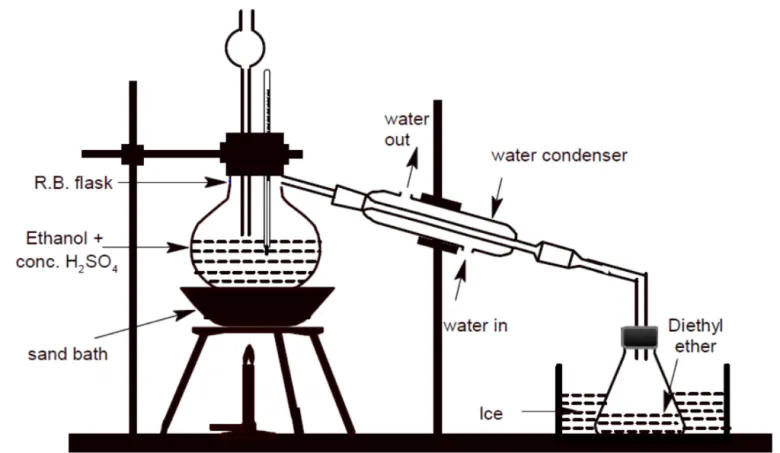 water out

water condenser

R.B. flask

Ethanol + conc. $H_2SO_4$

sand bath

water in

Diethyl ether

Ice