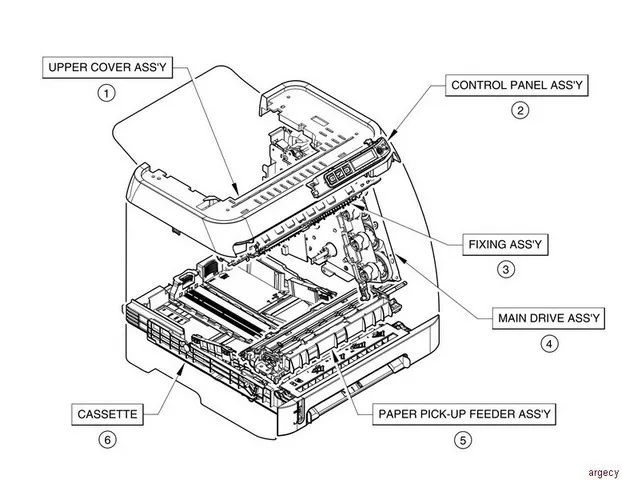 UPPER COVER ASS'Y

①

CONTROL PANEL ASS'Y

②

FIXING ASS'Y

③

MAIN DRIVE ASS'Y

④

CASSETTE

⑥

PAPER PICK-UP FEEDER ASS'Y

⑤

argecy