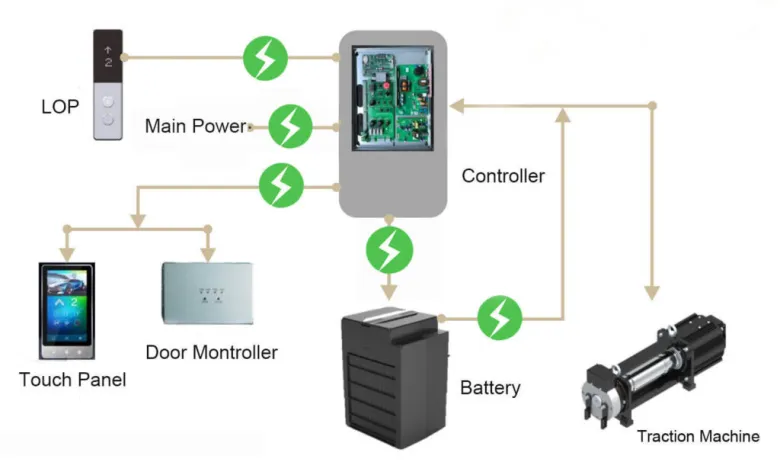 2

LOP

Main Power

Controller

2

Touch Panel

Door Montroller

Battery

Traction Machine