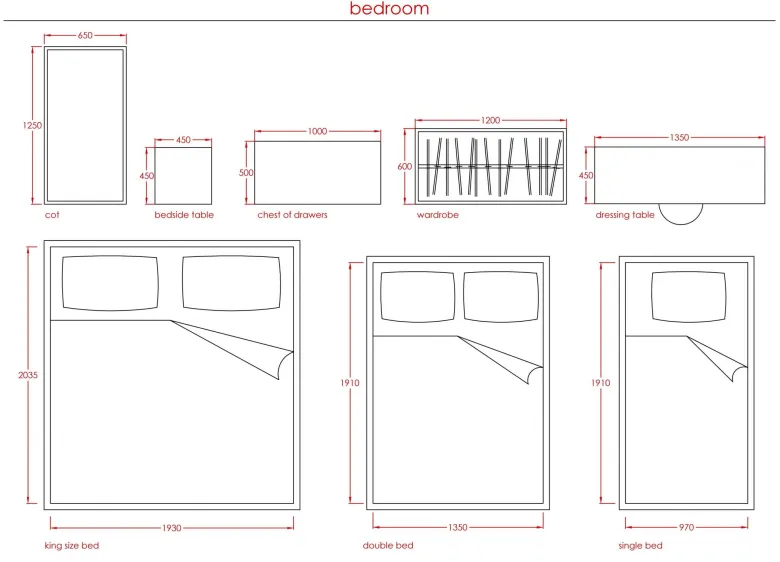 bedroom

650

1250

cot

450

450

bedside table

1000

500

chest of drawers

1200

600

wardrobe

1350

450

dressing table

2035

1930

king size bed

1910

1350

double bed

1910

970

single bed