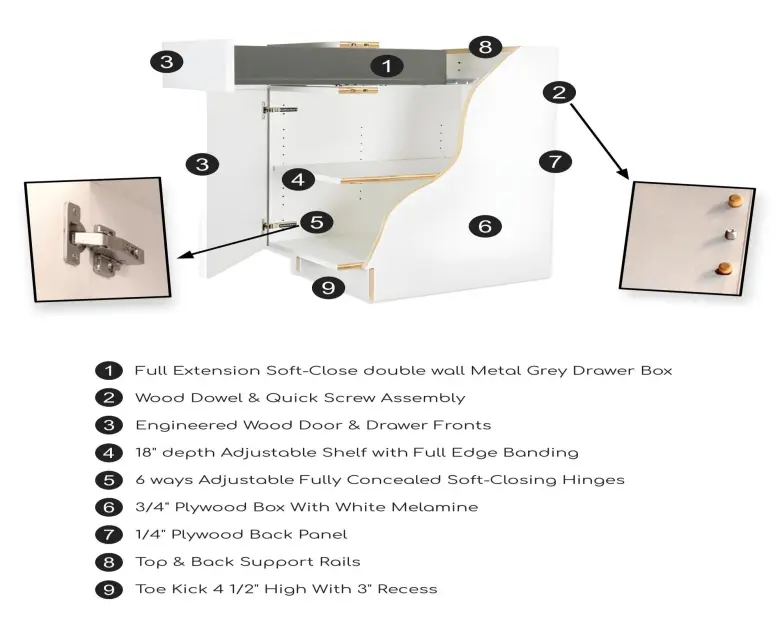 3
1
8
2
3
7
4
5
6
9

1 Full Extension Soft-Close double wall Metal Grey Drawer Box
2 Wood Dowel & Quick Screw Assembly
3 Engineered Wood Door & Drawer Fronts
4 18" depth Adjustable Shelf with Full Edge Banding
5 6 ways Adjustable Fully Concealed Soft-Closing Hinges
6 3/4" Plywood Box With White Melamine
7 1/4" Plywood Back Panel
8 Top & Back Support Rails
9 Toe Kick 4 1/2" High With 3" Recess