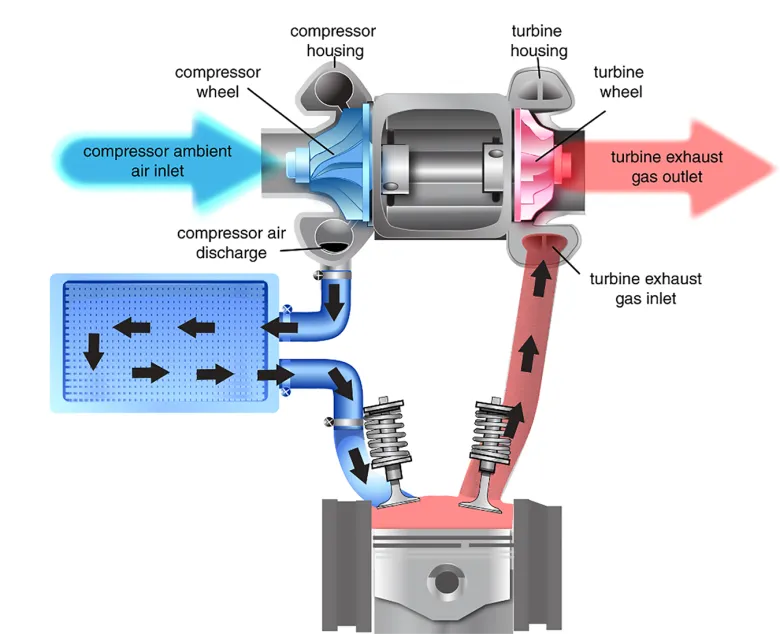 compressor housing

turbine housing

compressor wheel

turbine wheel

compressor ambient air inlet

turbine exhaust gas outlet

compressor air discharge

turbine exhaust gas inlet