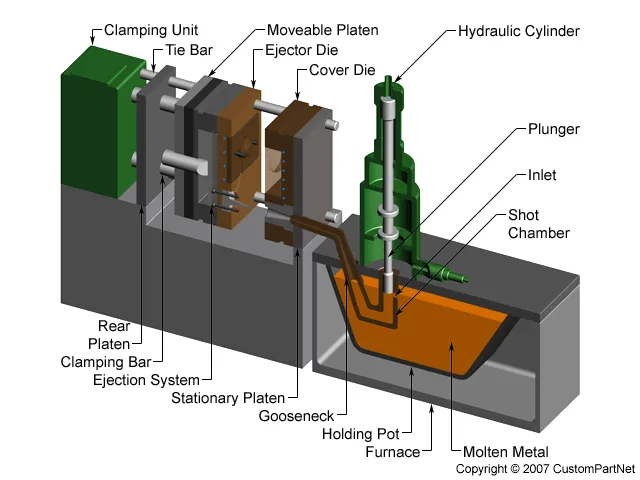 Clamping Unit
Tie Bar
Moveable Platen
Ejector Die
Cover Die
Hydraulic Cylinder
Plunger
Inlet
Shot Chamber
Rear Platen
Clamping Bar
Ejection System
Stationary Platen
Gooseneck
Holding Pot
Furnace
Molten Metal
Copyright © 2007 CustomPartNet