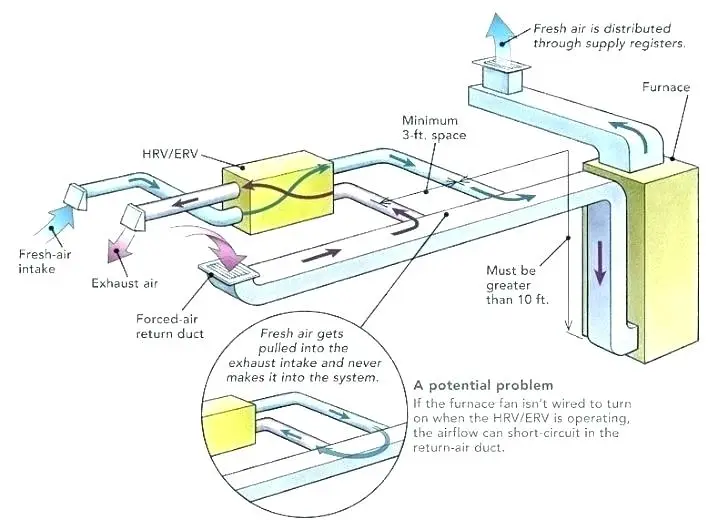 Fresh air is distributed through supply registers.

Furnace

Minimum 3-ft. space

HRV/ERV

Fresh-air intake

Exhaust air

Forced-air return duct

Must be greater than 10 ft.

Fresh air gets pulled into the exhaust intake and never makes it into the system.

A potential problem
If the furnace fan isn't wired to turn on when the HRV/ERV is operating, the airflow can short-circuit in the return-air duct.