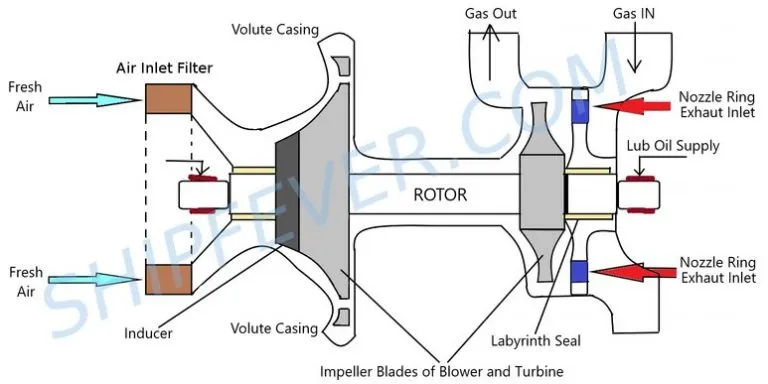 Volute Casing

Gas Out

Gas IN

Air Inlet Filter

Fresh Air

Nozzle Ring Exhaust Inlet

Lub Oil Supply

ROTOR

Fresh Air

Nozzle Ring Exhaust Inlet

Inducer

Volute Casing

Labyrinth Seal

Impeller Blades of Blower and Turbine

SHIPFEVER.COM