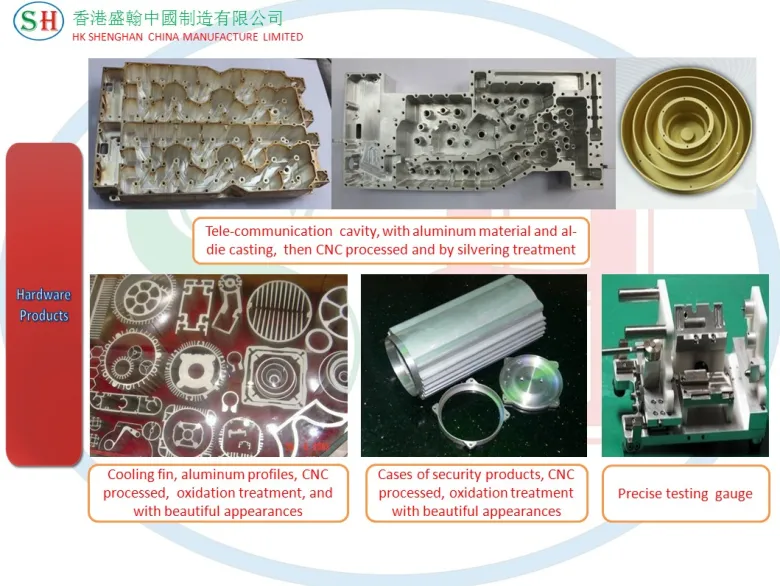 SH 香港盛翰中國制造有限公司
HK SHENGHAN CHINA MANUFACTURE LIMITED

Hardware Products

Tele-communication cavity, with aluminum material and al-die casting, then CNC processed and by silvering treatment

Cooling fin, aluminum profiles, CNC processed, oxidation treatment, and with beautiful appearances

Cases of security products, CNC processed, oxidation treatment with beautiful appearances

Precise testing gauge