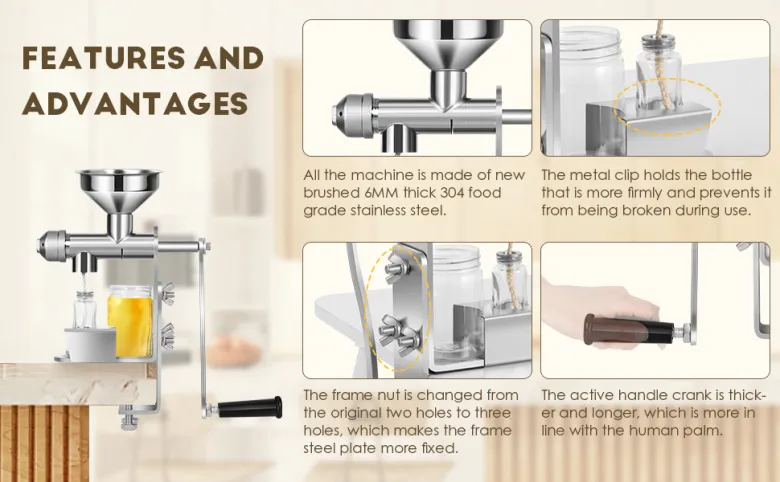 FEATURES AND ADVANTAGES

All the machine is made of new brushed 6MM thick 304 food grade stainless steel.

The metal clip holds the bottle that is more firmly and prevents it from being broken during use.

The frame nut is changed from the original two holes to three holes, which makes the frame steel plate more fixed.

The active handle crank is thicker and longer, which is more in line with the human palm.