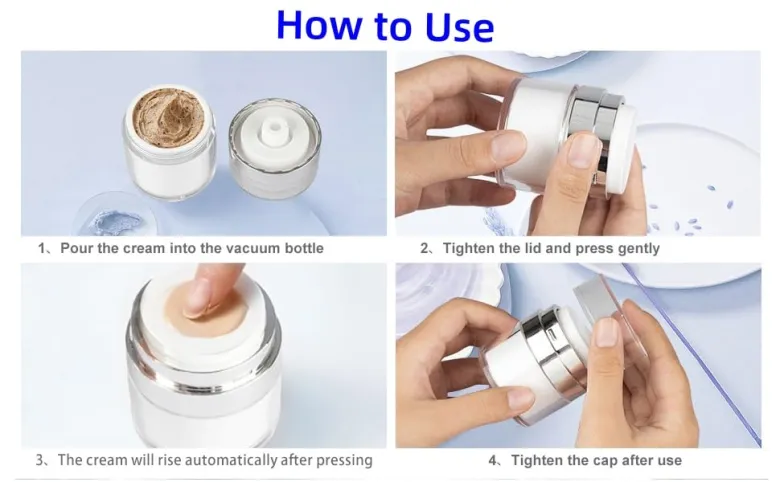 How to Use

1、Pour the cream into the vacuum bottle

2、Tighten the lid and press gently

3、The cream will rise automatically after pressing

4、Tighten the cap after use