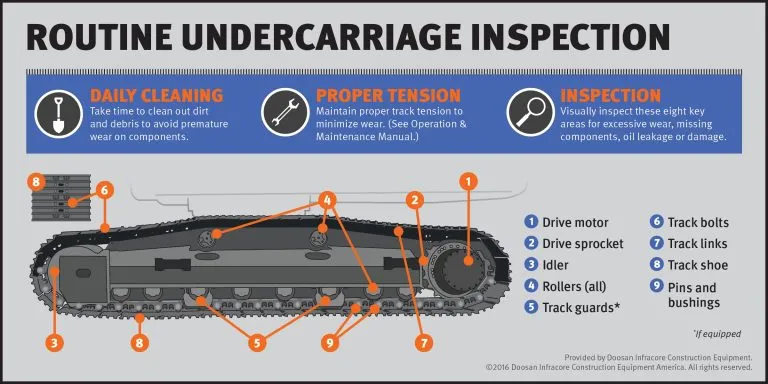 ROUTINE UNDERCARRIAGE INSPECTION

DAILY CLEANING
Take time to clean out dirt and debris to avoid premature wear on components.

PROPER TENSION
Maintain proper track tension to minimize wear. (See Operation & Maintenance Manual.)

INSPECTION
Visually inspect these eight key areas for excessive wear, missing components, oil leakage or damage.

8 6 4 2 1 3 8 5 9 7

1 Drive motor
2 Drive sprocket
3 Idler
4 Rollers (all)
5 Track guards*
6 Track bolts
7 Track links
8 Track shoe
9 Pins and bushings

*If equipped

Provided by Doosan Infracore Construction Equipment.
©2016 Doosan Infracore Construction Equipment America. All rights reserved.