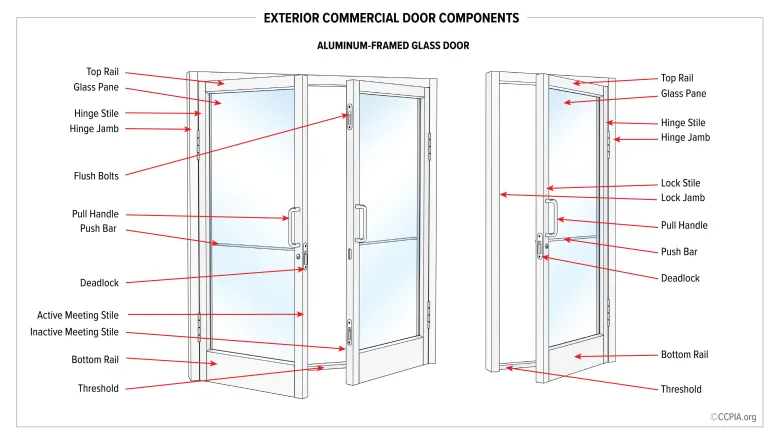 EXTERIOR COMMERCIAL DOOR COMPONENTS

ALUMINUM-FRAMED GLASS DOOR

Top Rail
Glass Pane
Hinge Stile
Hinge Jamb
Flush Bolts
Pull Handle
Push Bar
Deadlock
Active Meeting Stile
Inactive Meeting Stile
Bottom Rail
Threshold

Top Rail
Glass Pane
Hinge Stile
Hinge Jamb
Lock Stile
Lock Jamb
Pull Handle
Push Bar
Deadlock
Bottom Rail
Threshold

©CCPIA.org