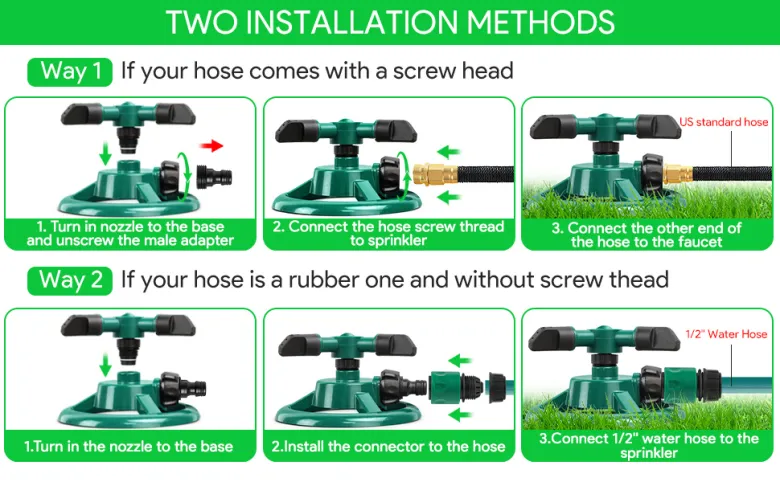 TWO INSTALLATION METHODS

Way 1 If your hose comes with a screw head

1. Turn in nozzle to the base and unscrew the male adapter

2. Connect the hose screw thread to sprinkler

US standard hose

3. Connect the other end of the hose to the faucet

Way 2 If your hose is a rubber one and without screw thead

1.Turn in the nozzle to the base

2.Install the connector to the hose

1/2" Water Hose

3.Connect 1/2" water hose to the sprinkler