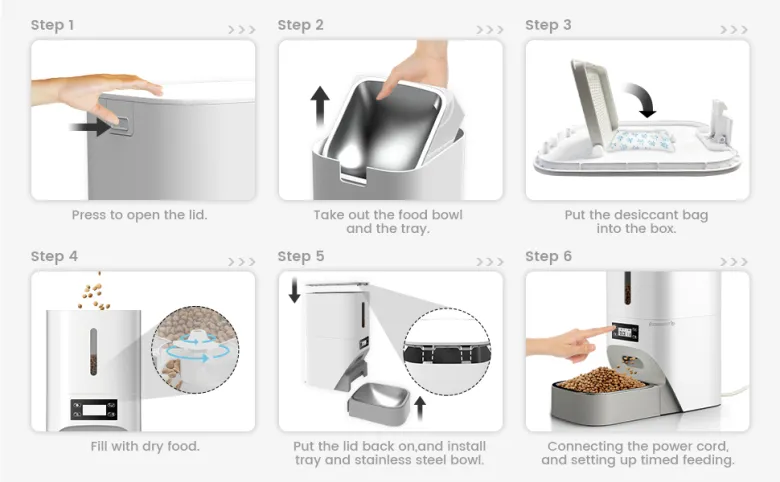 Step 1 >>>

Press to open the lid.

Step 2 >>>

Take out the food bowl and the tray.

Step 3 >>>

Put the desiccant bag into the box.

Step 4 >>>

Fill with dry food.

Step 5 >>>

Put the lid back on,and install tray and stainless steel bowl.

Step 6 >>>

Connecting the power cord, and setting up timed feeding.