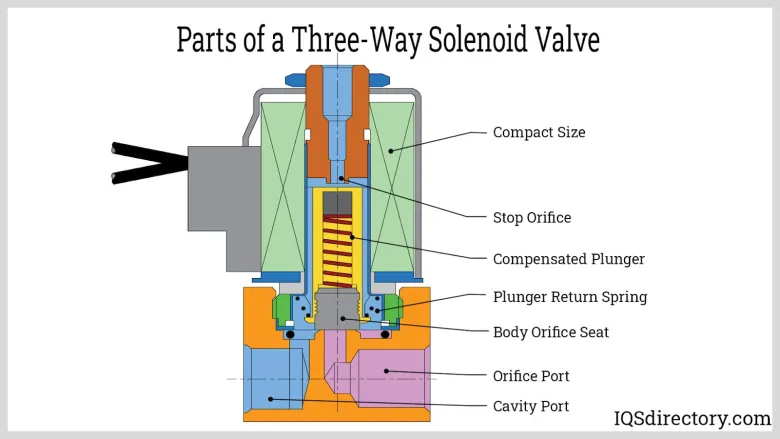 Parts of a Three-Way Solenoid Valve

Compact Size

Stop Orifice

Compensated Plunger

Plunger Return Spring

Body Orifice Seat

Orifice Port

Cavity Port

IQSdirectory.com