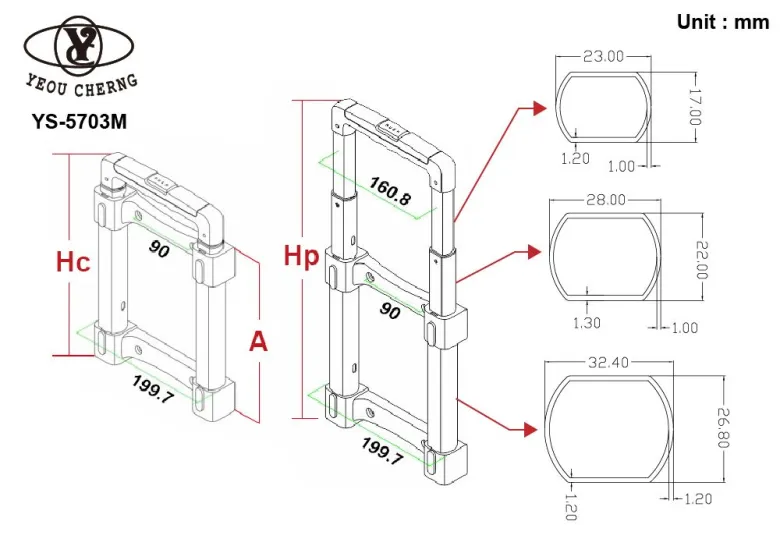 YC
YEOU CHERNG
YS-5703M

Unit : mm

Hc
90
199.7
A

Hp
160.8
90
199.7

23.00
17.00
1.20
1.00

28.00
22.00
1.30
1.00

32.40
26.80
1.20
1.20