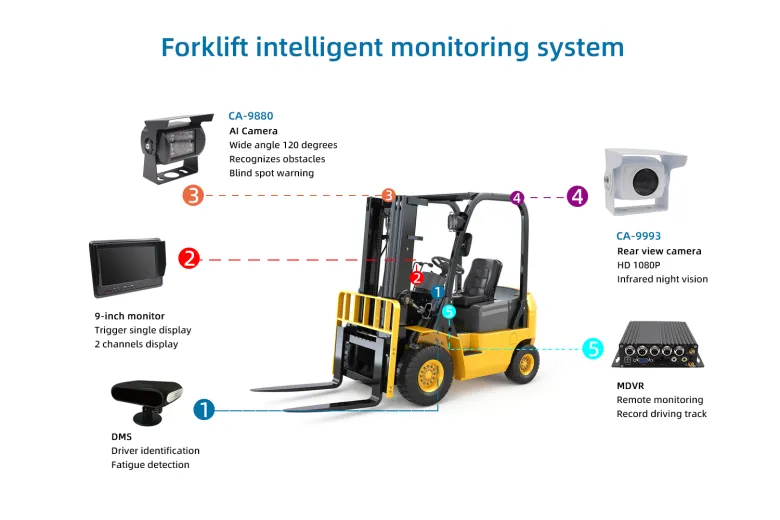 Forklift intelligent monitoring system

CA-9880
AI Camera
Wide angle 120 degrees
Recognizes obstacles
Blind spot warning

3

3

4

4

CA-9993
Rear view camera
HD 1080P
Infrared night vision

2

2

1

5

9-inch monitor
Trigger single display
2 channels display

5

MDVR
Remote monitoring
Record driving track

1

DMS
Driver identification
Fatigue detection