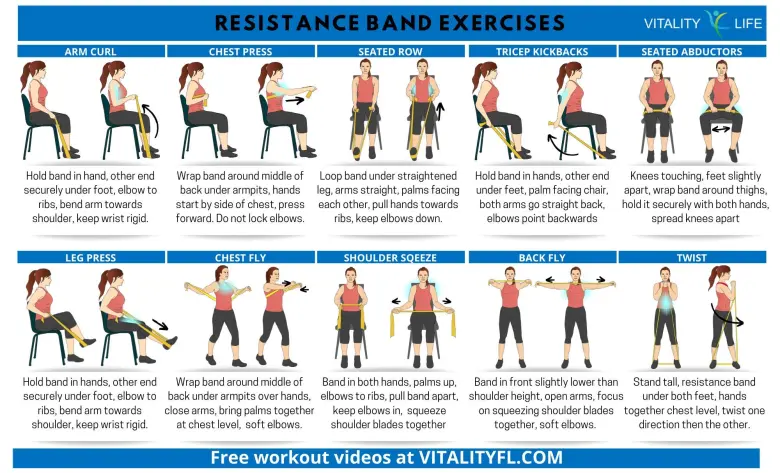 RESISTANCE BAND EXERCISES

VITALITY LIFE

ARM CURL

Hold band in hand, other end securely under foot, elbow to ribs, bend arm towards shoulder, keep wrist rigid.

CHEST PRESS

Wrap band around middle of back under armpits, hands start by side of chest, press forward. Do not lock elbows.

SEATED ROW

Loop band under straightened leg, arms straight, palms facing each other, pull hands towards ribs, keep elbows down.

TRICEP KICKBACKS

Hold band in hands, other end under feet, palm facing chair, both arms go straight back, elbows point backwards

SEATED ABDUCTORS

Knees touching, feet slightly apart, wrap band around thighs, hold it securely with both hands, spread knees apart

LEG PRESS

Hold band in hands, other end securely under foot, elbow to ribs, bend arm towards shoulder, keep wrist rigid.

CHEST FLY

Wrap band around middle of back under armpits over hands, close arms, bring palms together at chest level, soft elbows.

SHOULDER SQEEZE

Band in both hands, palms up, elbows to ribs, pull band apart, keep elbows in, squeeze shoulder blades together

BACK FLY

Band in front slightly lower than shoulder height, open arms, focus on squeezing shoulder blades together, soft elbows.

TWIST

Stand tall, resistance band under both feet, hands together chest level, twist one direction then the other.

Free workout videos at VITALITYFL.COM