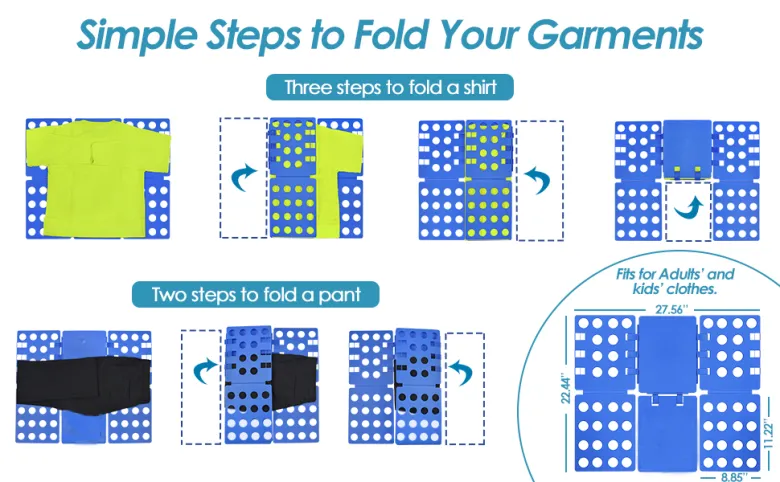 Simple Steps to Fold Your Garments

Three steps to fold a shirt

Two steps to fold a pant

Fits for Adults' and kids' clothes.

27.56''

22.44''

11.22''

8.85''