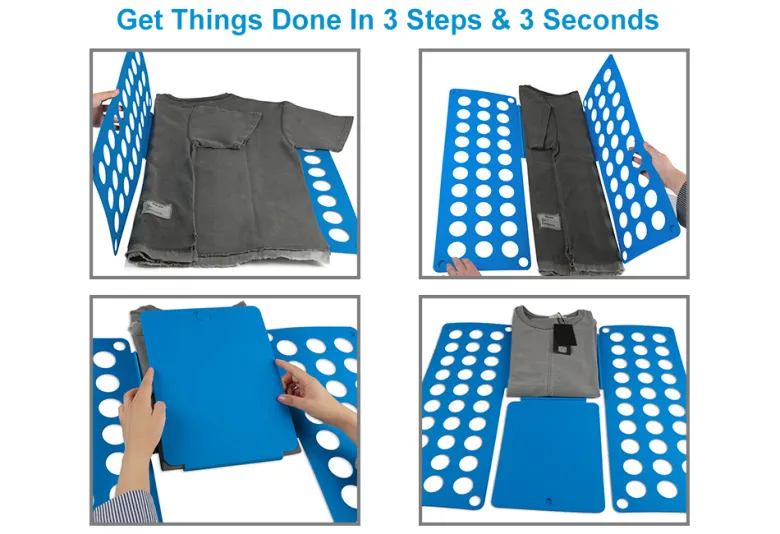 Get Things Done In 3 Steps & 3 Seconds