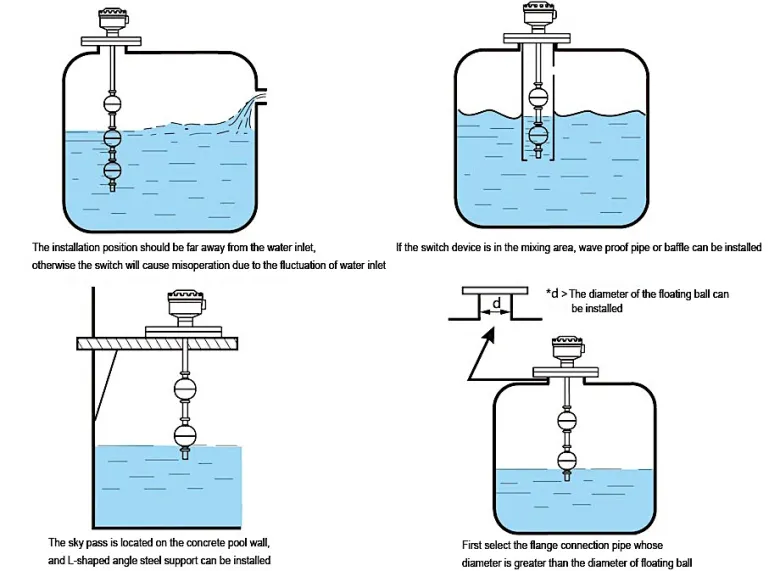 The installation position should be far away from the water inlet, otherwise the switch will cause misoperation due to the fluctuation of water inlet

If the switch device is in the mixing area, wave proof pipe or baffle can be installed

d

*d > The diameter of the floating ball can be installed

The sky pass is located on the concrete pool wall, and L-shaped angle steel support can be installed

First select the flange connection pipe whose diameter is greater than the diameter of floating ball