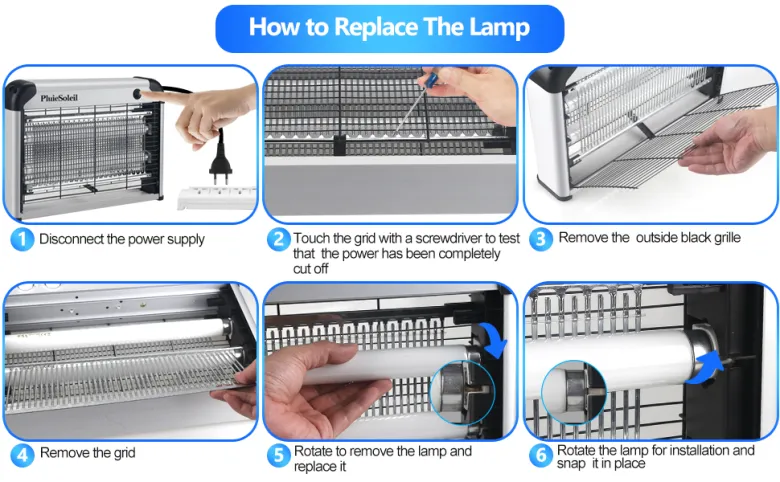 How to Replace The Lamp

PluieSoleil

1 Disconnect the power supply

2 Touch the grid with a screwdriver to test that the power has been completely cut off

3 Remove the outside black grille

4 Remove the grid

5 Rotate to remove the lamp and replace it

6 Rotate the lamp for installation and snap it in place