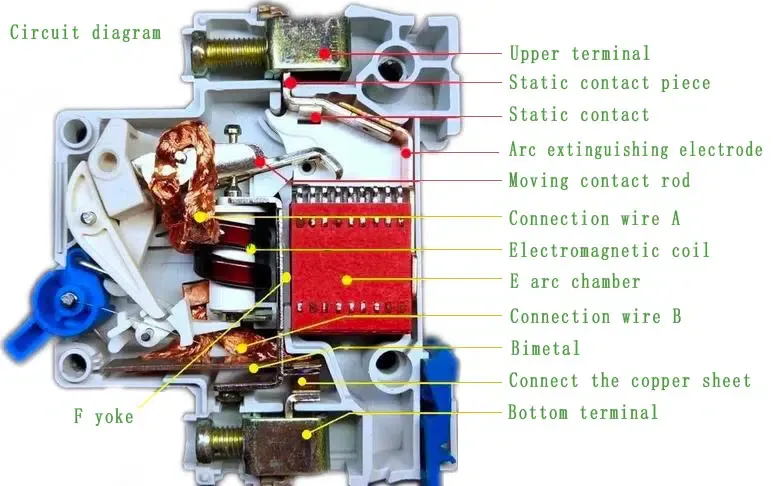 Circuit diagram

Upper terminal
Static contact piece
Static contact
Arc extinguishing electrode
Moving contact rod
Connection wire A
Electromagnetic coil
E arc chamber
Connection wire B
Bimetal
Connect the copper sheet
Bottom terminal

F yoke