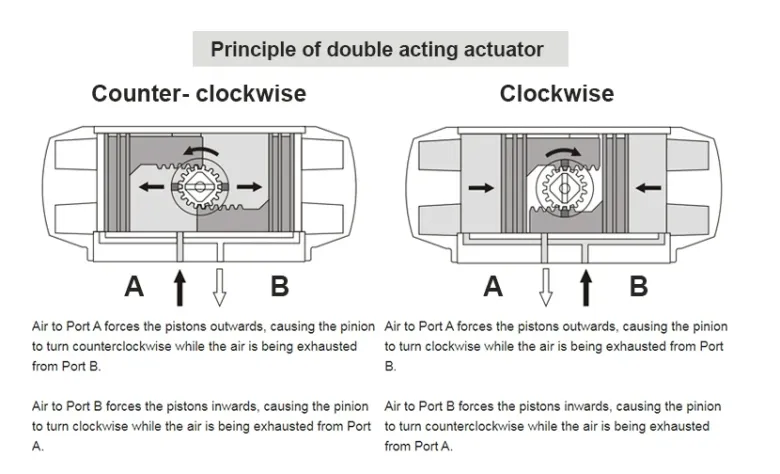 Principle of double acting actuator

Counter- clockwise

A

B

Air to Port A forces the pistons outwards, causing the pinion to turn counterclockwise while the air is being exhausted from Port B.

Air to Port B forces the pistons inwards, causing the pinion to turn clockwise while the air is being exhausted from Port A.

Clockwise

A

B

Air to Port A forces the pistons outwards, causing the pinion to turn clockwise while the air is being exhausted from Port B.

Air to Port B forces the pistons inwards, causing the pinion to turn counterclockwise while the air is being exhausted from Port A.