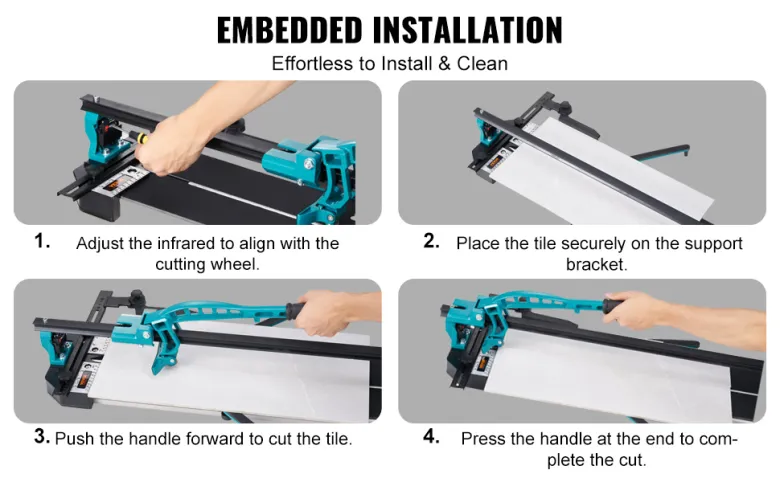 EMBEDDED INSTALLATION

Effortless to Install & Clean

1. Adjust the infrared to align with the cutting wheel.

2. Place the tile securely on the support bracket.

3. Push the handle forward to cut the tile.

4. Press the handle at the end to complete the cut.