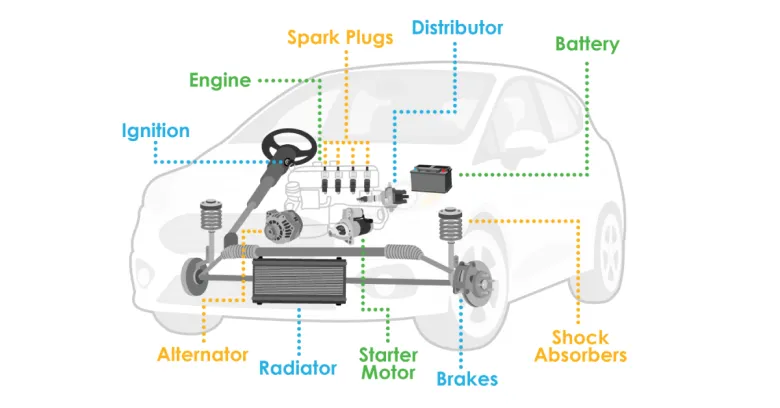 Spark Plugs

Distributor

Battery

Engine

Ignition

Alternator

Radiator

Starter Motor

Brakes

Shock Absorbers