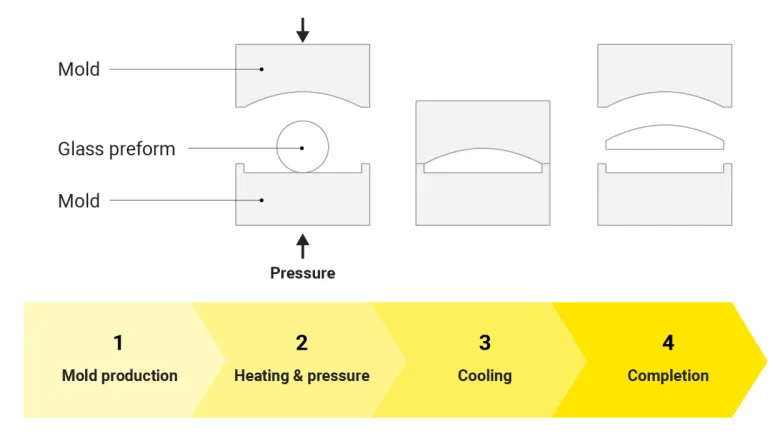 Mold

Glass preform

Mold

Pressure

1
Mold production

2
Heating & pressure

3
Cooling

4
Completion